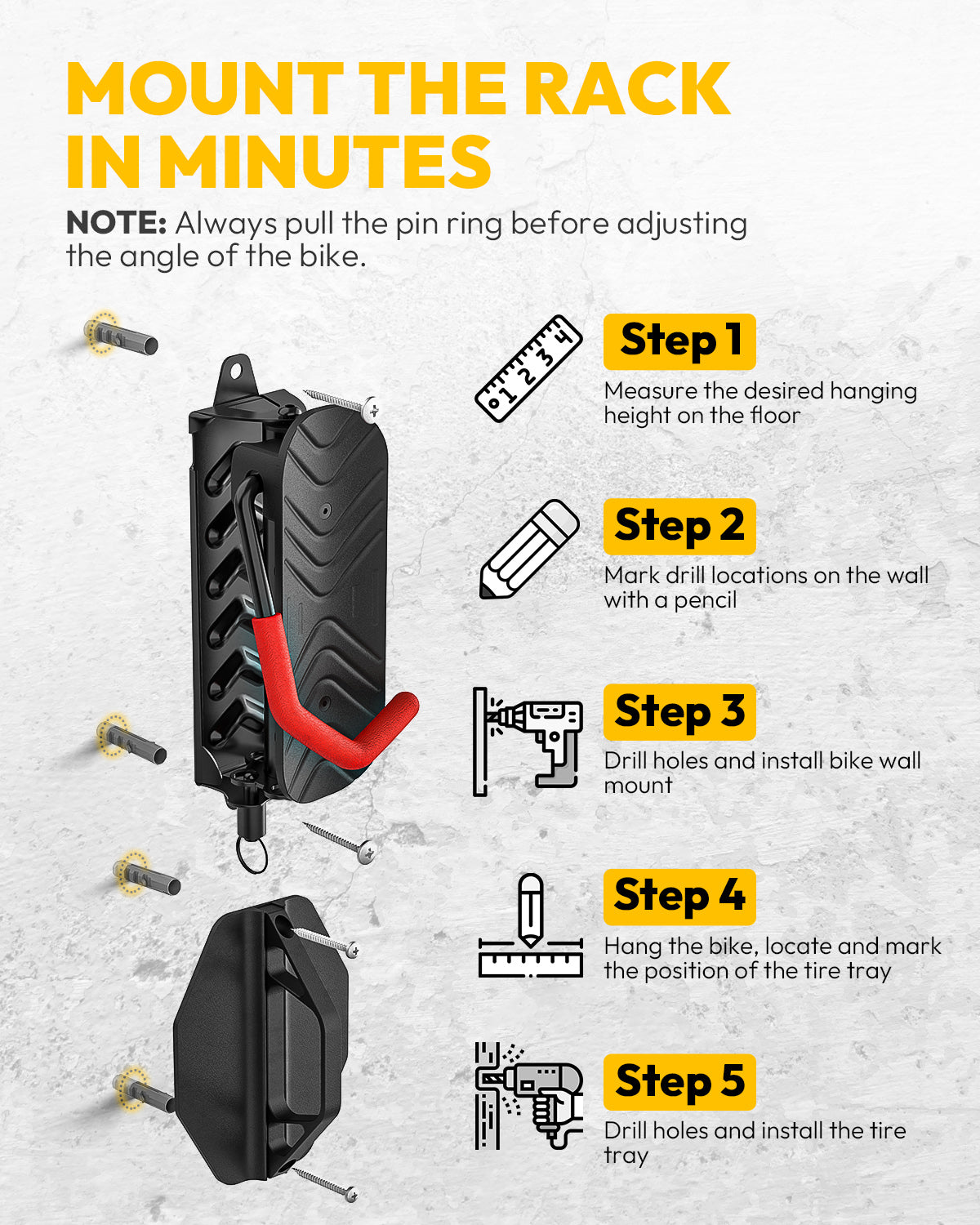 MOUNT THE RACK IN MINUTES

NOTE: Always pull the pin ring before adjusting the angle of the bike.

1 2 3 4

Step 1

Measure the desired hanging height on the floor

Step 2

Mark drill locations on the wall with a pencil

Step 3

Drill holes and install bike wall mount

Step 4

Hang the bike, locate and mark the position of the tire tray

Step 5

Drill holes and install the tire tray