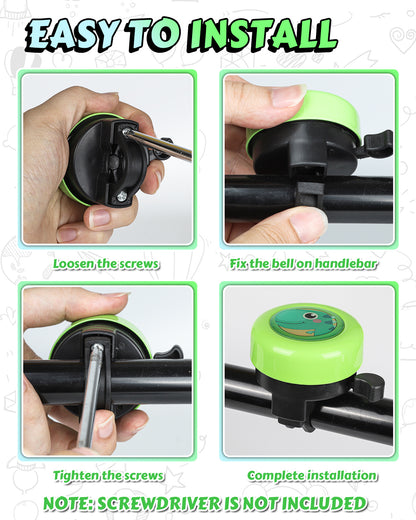 EASY TO INSTALL

Loosen the screws

Fix the bell on handlebar

Tighten the screws

Complete installation

NOTE: SCREWDRIVER IS NOT INCLUDED